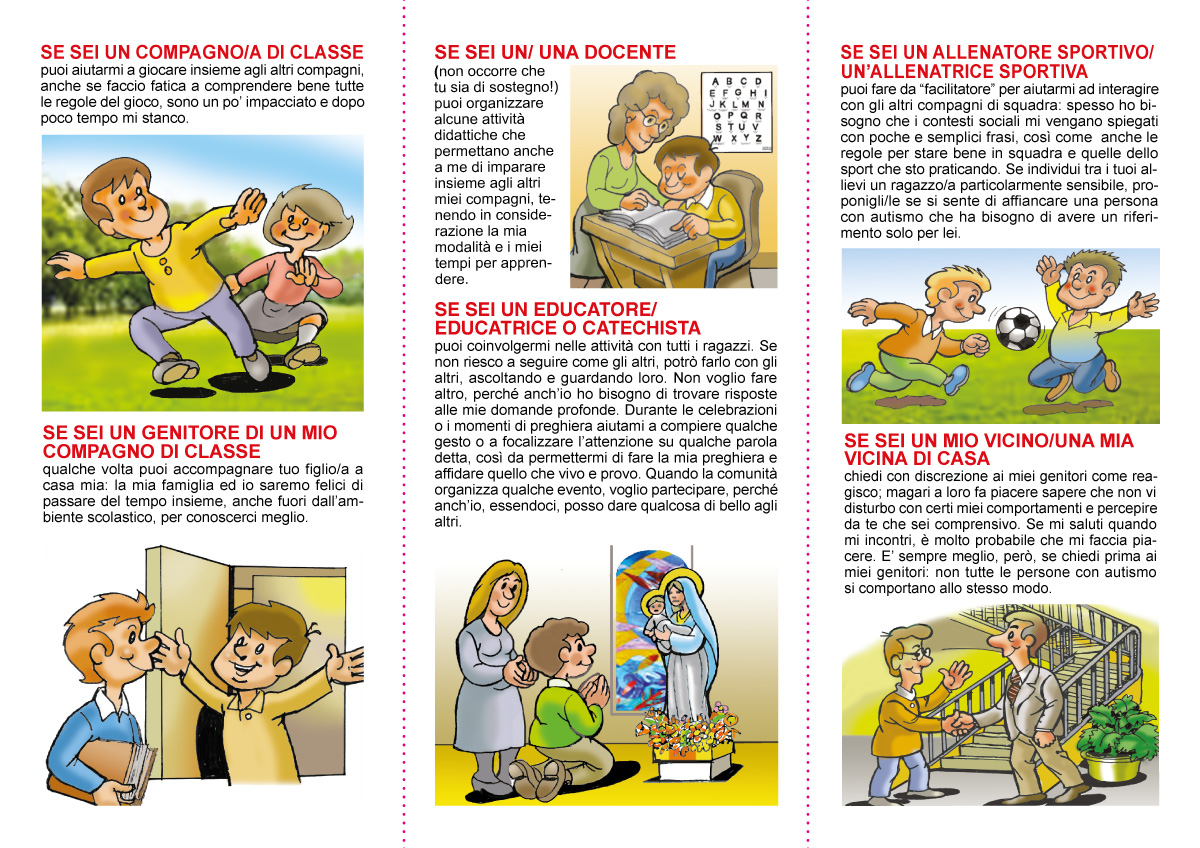 SE SEI UN COMPAGNO/A DI CLASSE
puoi aiutarmi a giocare insieme agli altri compagni, anche se faccio fatica a comprendere bene tutte le regole del gioco, sono un po' impacciato e dopo poco tempo mi stanco.

SE SEI UN GENITORE DI UN MIO COMPAGNO DI CLASSE
qualche volta puoi accompagnare tuo figlio/a a casa mia: la mia famiglia ed io saremo felici di passare del tempo insieme, anche fuori dall'ambiente scolastico, per conoscerci meglio.

SE SEI UN/ UNA DOCENTE
(non occorre che tu sia di sostegno!) puoi organizzare alcune attività didattiche che permettano anche a me di imparare insieme agli altri miei compagni, tenendo in considerazione la mia modalità e i miei tempi per apprendere.

A B C D
E F G H I
J K L M N
O P Q R
S T U V
W X Y Z

SE SEI UN EDUCATORE/ EDUCATRICE O CATECHISTA
puoi coinvolgermi nelle attività con tutti i ragazzi. Se non riesco a seguire come gli altri, potrò farlo con gli altri, ascoltando e guardando loro. Non voglio fare altro, perché anch'io ho bisogno di trovare risposte alle mie domande profonde. Durante le celebrazioni o i momenti di preghiera aiutami a compiere qualche gesto o a focalizzare l'attenzione su qualche parola detta, così da permettermi di fare la mia preghiera e affidare quello che vivo e provo. Quando la comunità organizza qualche evento, voglio partecipare, perché anch'io, essendoci, posso dare qualcosa di bello agli altri.

SE SEI UN ALLENATORE SPORTIVO/ UN'ALLENATRICE SPORTIVA
puoi fare da "facilitatore" per aiutarmi ad interagire con gli altri compagni di squadra: spesso ho bisogno che i contesti sociali mi vengano spiegati con poche e semplici frasi, così come anche le regole per stare bene in squadra e quelle dello sport che sto praticando. Se individui tra i tuoi allievi un ragazzo/a particolarmente sensibile, proponigli/le se si sente di affiancare una persona con autismo che ha bisogno di avere un riferimento solo per lei.

SE SEI UN MIO VICINO/UNA MIA VICINA DI CASA
chiedi con discrezione ai miei genitori come reagisco; magari a loro fa piacere sapere che non vi disturbo con certi miei comportamenti e percepire da te che sei comprensivo. Se mi saluti quando mi incontri, è molto probabile che mi faccia piacere. E' sempre meglio, però, se chiedi prima ai miei genitori: non tutte le persone con autismo si comportano allo stesso modo.